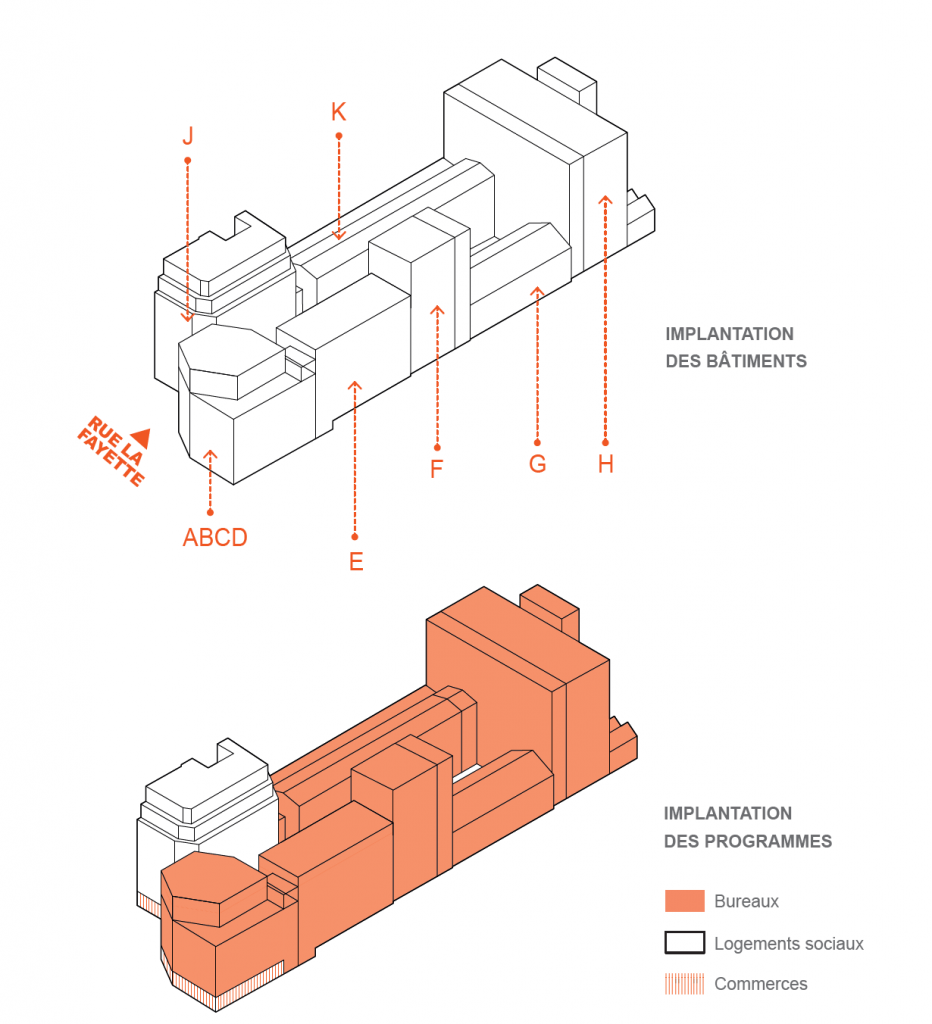 J

K

IMPLANTATION
DES BÂTIMENTS

RUE LA FAYETTE

ABCD

E

F

G

H

IMPLANTATION
DES PROGRAMMES

Bureaux

Logements sociaux

Commerces